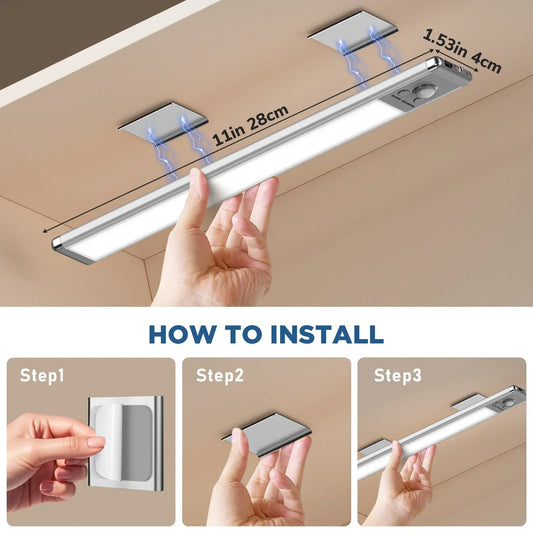 1.53in 4cm

11in 28cm

HOW TO INSTALL

Step1

Step2

Step3