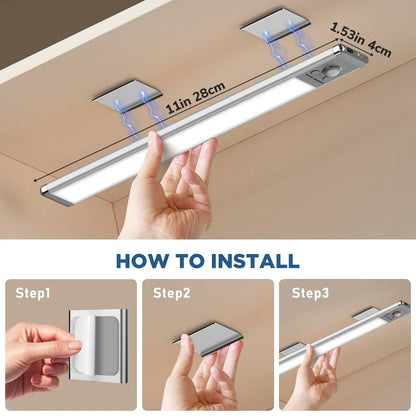 1.53in 4cm

11in 28cm

HOW TO INSTALL

Step1

Step2

Step3